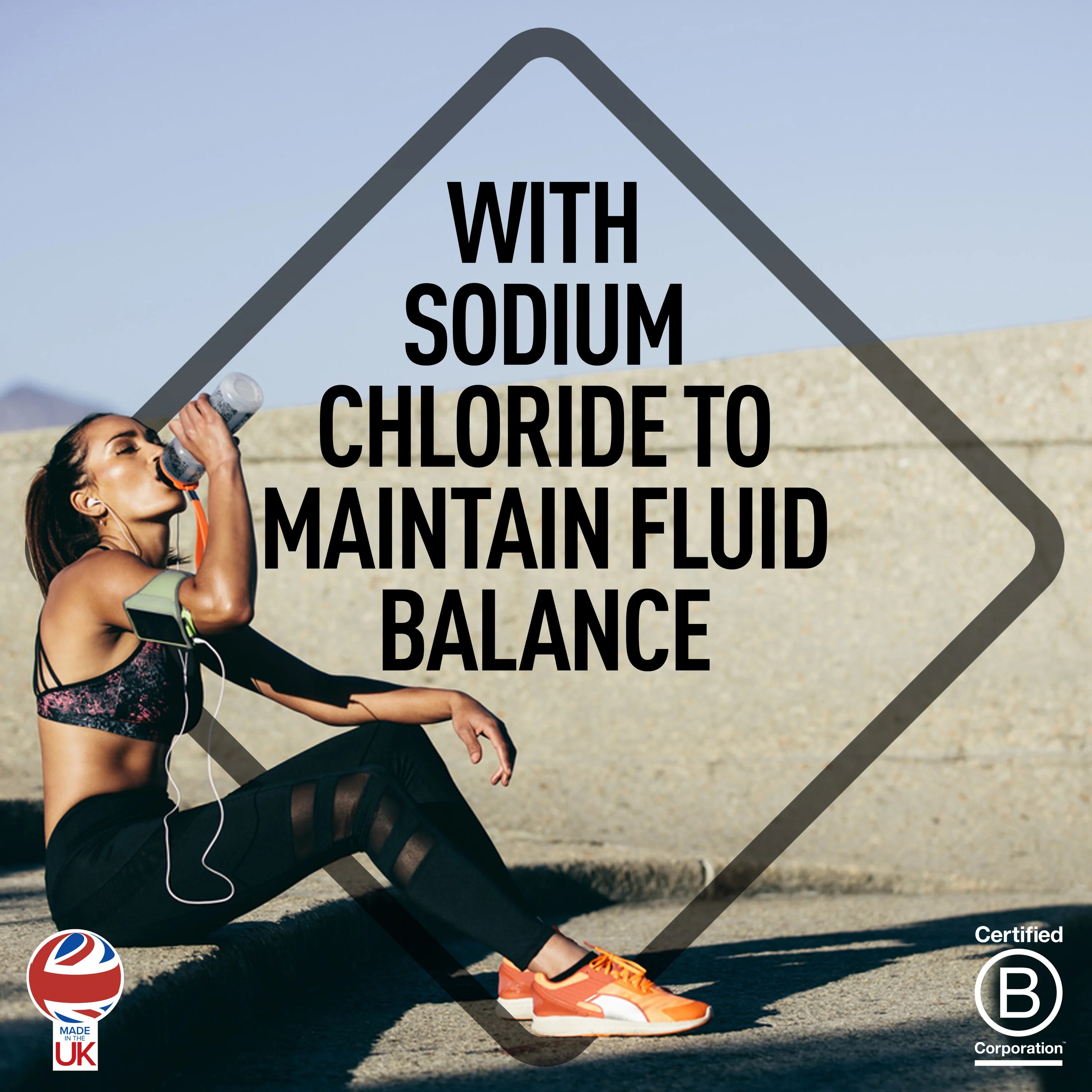 WITH SODIUM CHLORIDE TO MAINTAIN FLUID BALANCE

MADE IN THE UK

Certified
B
Corporation™